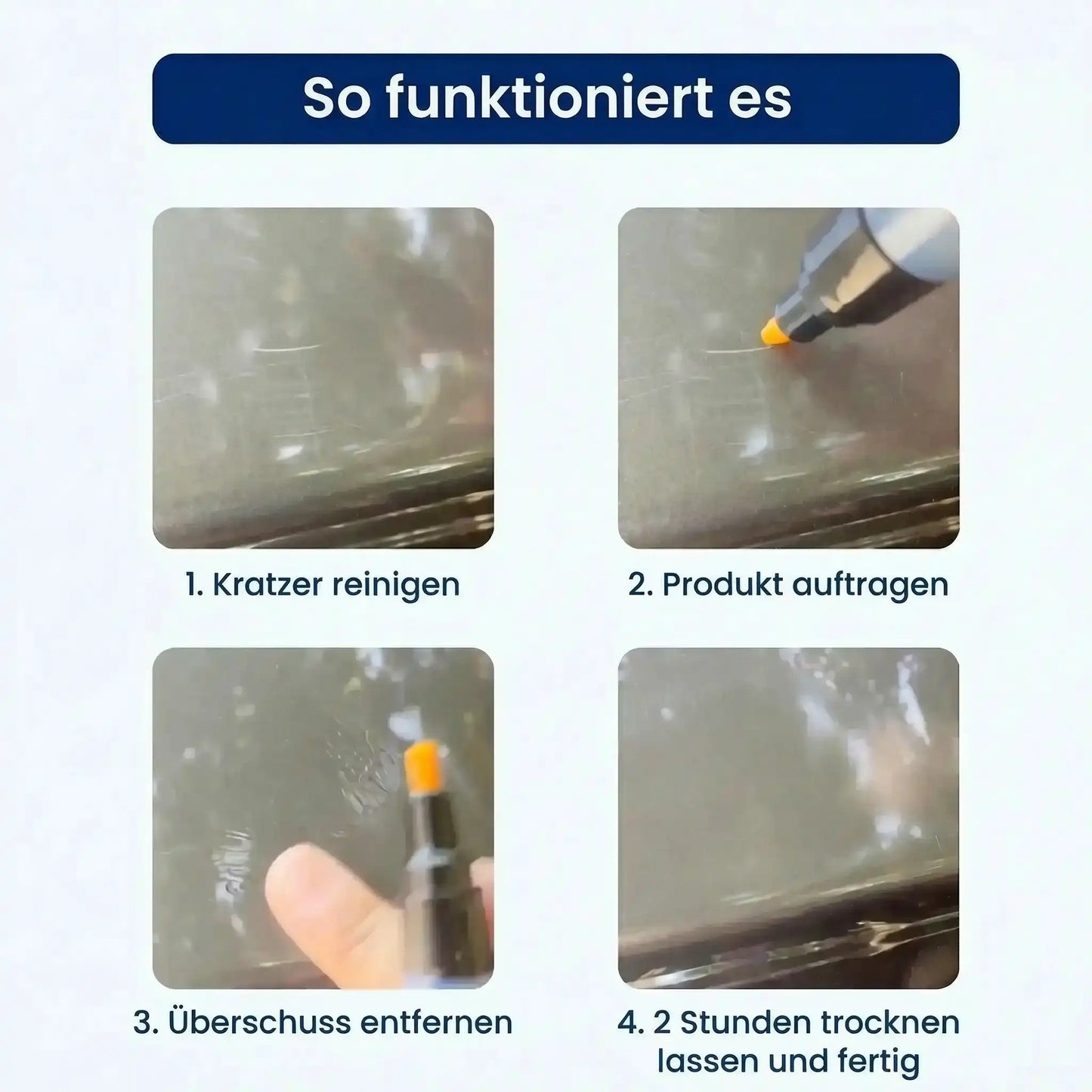 So funktioniert es

1. Kratzer reinigen

2. Produkt auftragen

3. Überschuss entfernen

4. 2 Stunden trocknen lassen und fertig