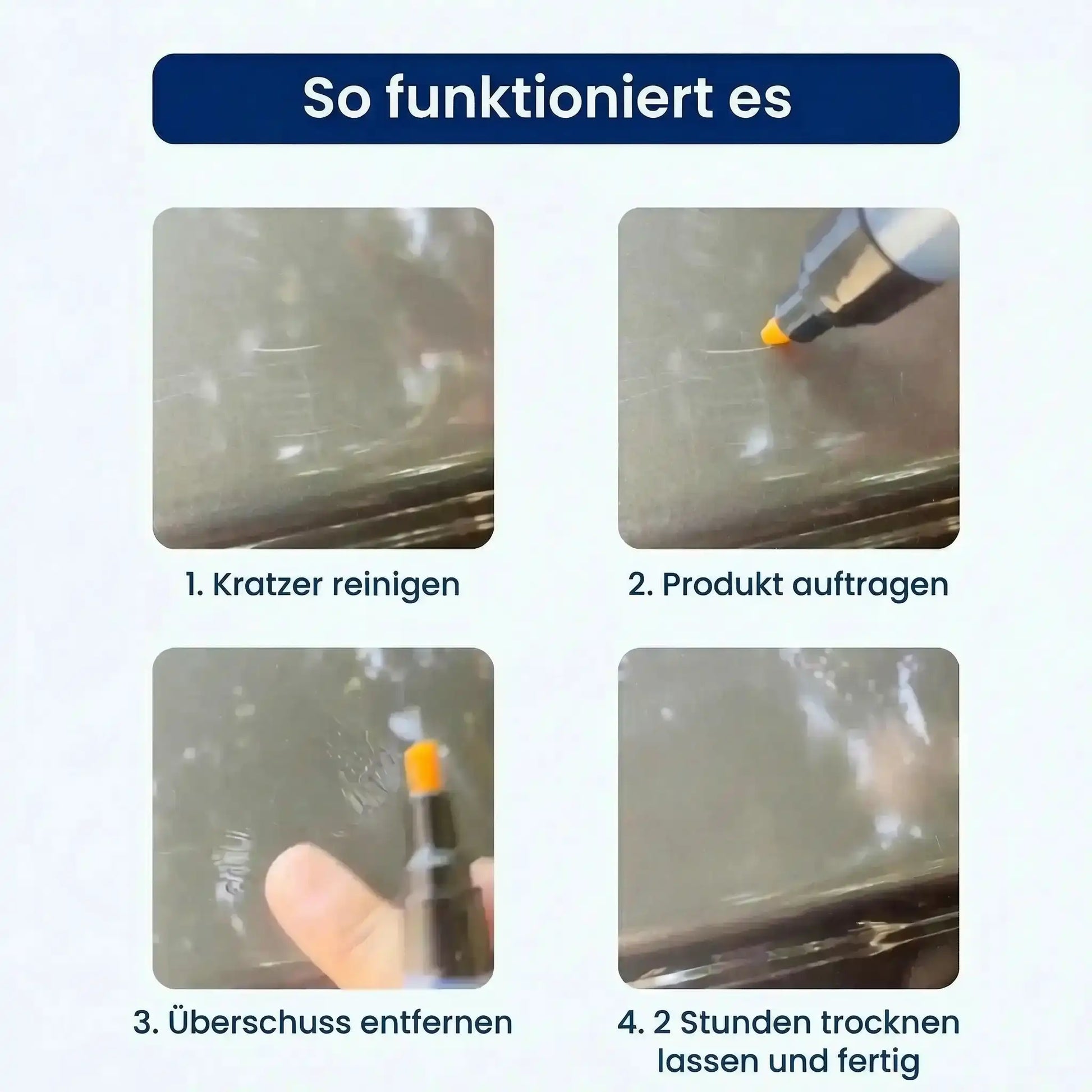 So funktioniert es

1. Kratzer reinigen

2. Produkt auftragen

3. Überschuss entfernen

4. 2 Stunden trocknen lassen und fertig